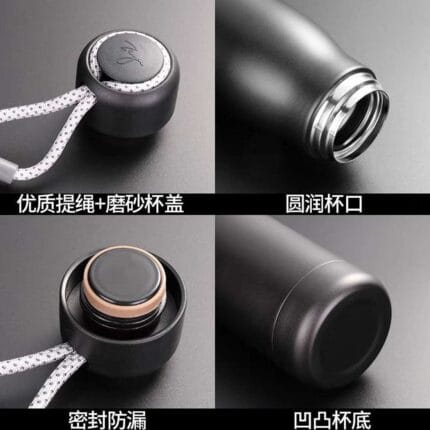 优质提绳+磨砂杯盖

圆润杯口

密封防漏

凹凸杯底